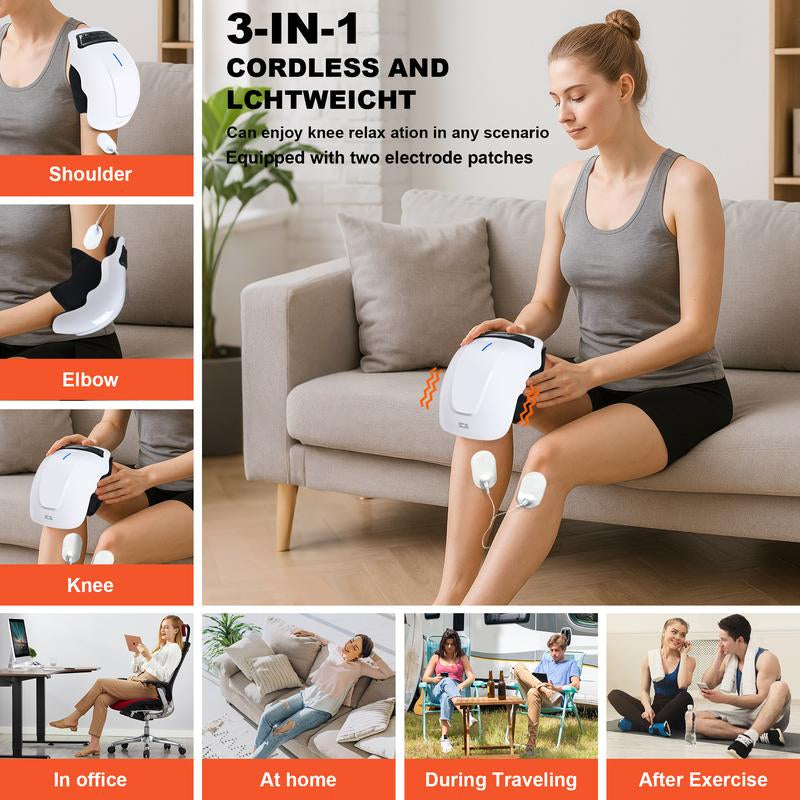 3-IN-1
CORDLESS AND
LCHTWEICHT

Can enjoy knee relax ation in any scenario
Equipped with two electrode patches

Shoulder

Elbow

Knee

In office

At home

During Traveling

After Exercise